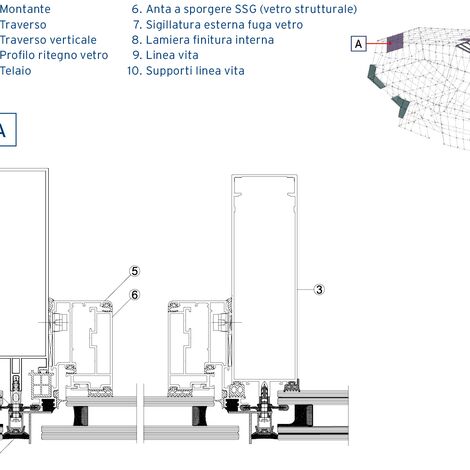 Montante
Traverso
Traverso verticale
Profilo ritegno vetro
Telaio

6. Anta a sporgere SSG (vetro strutturale)
7. Sigillatura esterna fuga vetro
8. Lamiera finitura interna
9. Linea vita
10. Supporti linea vita

A

A

5
6
3