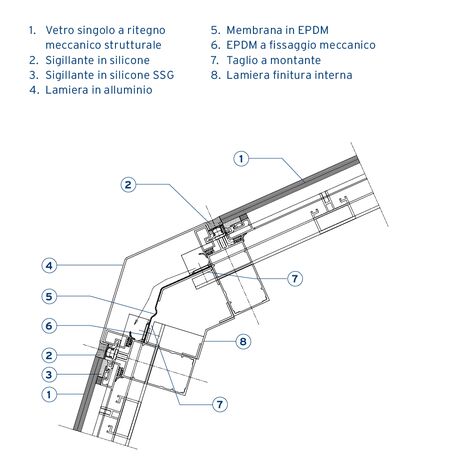 1. Vetro singolo a ritegno meccanico strutturale
2. Sigillante in silicone
3. Sigillante in silicone SSG
4. Lamiera in alluminio

5. Membrana in EPDM
6. EPDM a fissaggio meccanico
7. Taglio a montante
8. Lamiera finitura interna

1
2
4
7
5
6
8
2
3
1
7